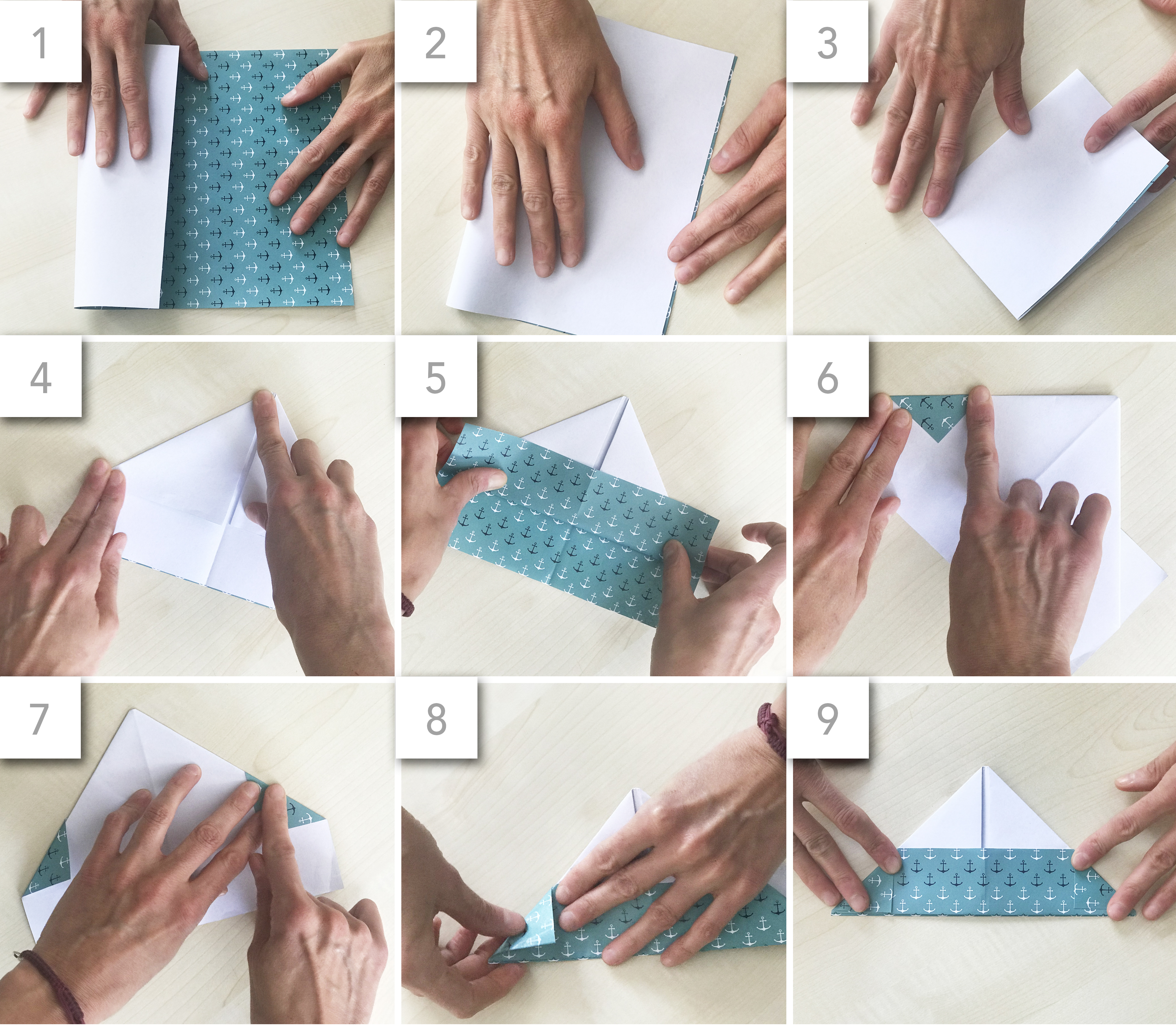 1

2

3

4

5

6

7

8

9